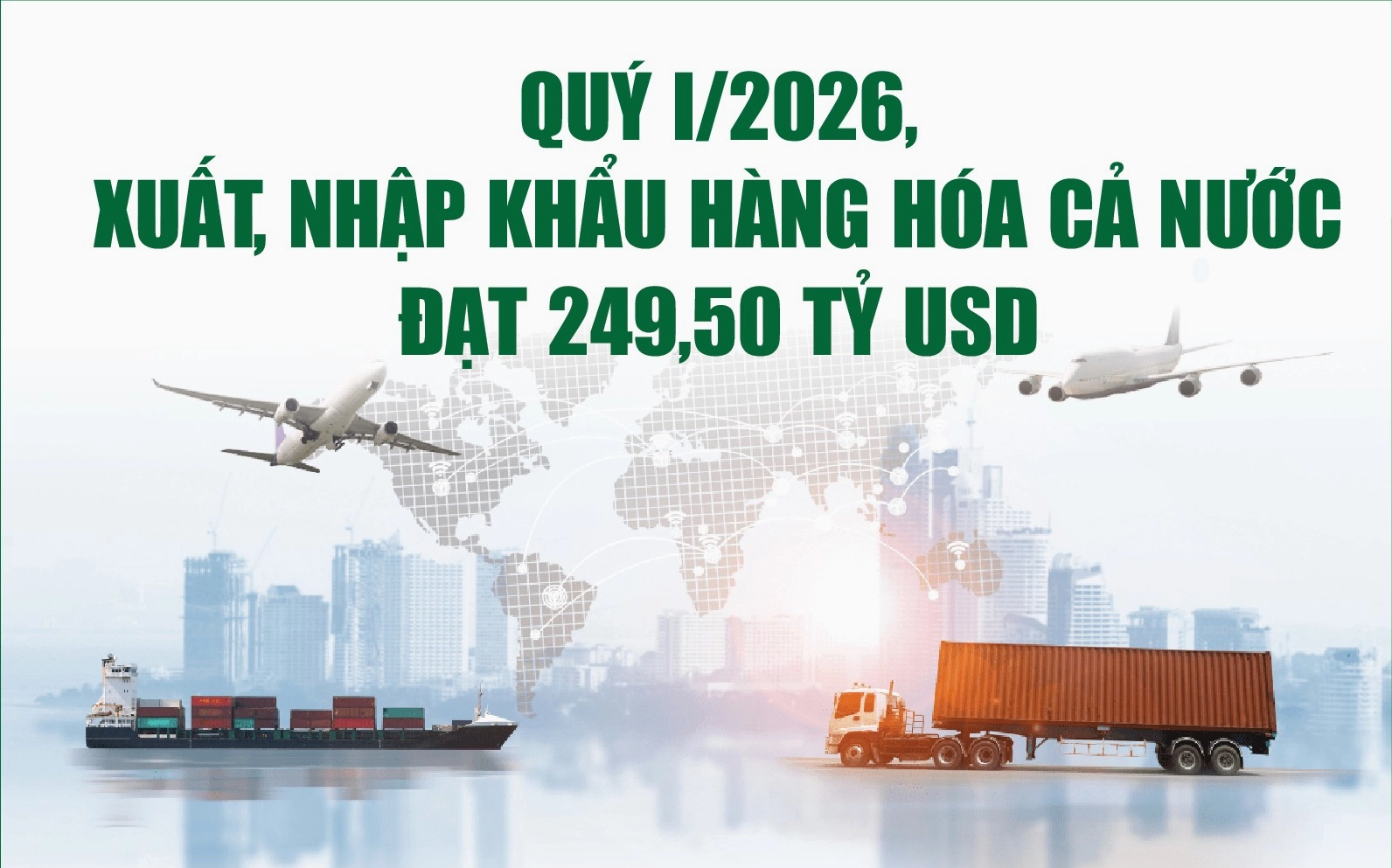 QUÝ I/2026,
XUẤT, NHẬP KHẨU HÀNG HÓA CẢ NƯỚC
ĐẠT 249,50 TỶ USD